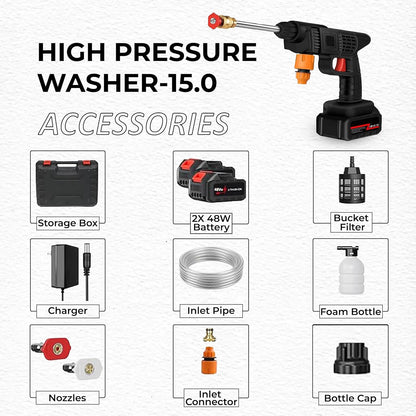 HIGH PRESSURE WASHER-15.0

ACCESSORIES

Storage Box

2X 48W Battery

Bucket Filter

Charger

Inlet Pipe

Foam Bottle

Nozzles

Inlet Connector

Bottle Cap