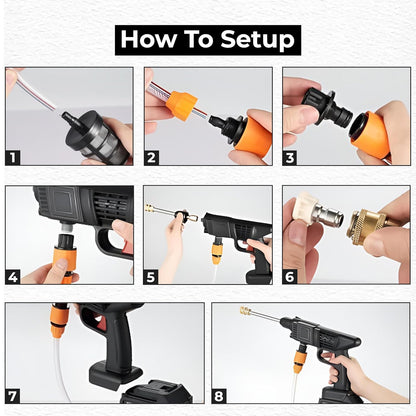 How To Setup

1

2

3

4

5

6

7

8