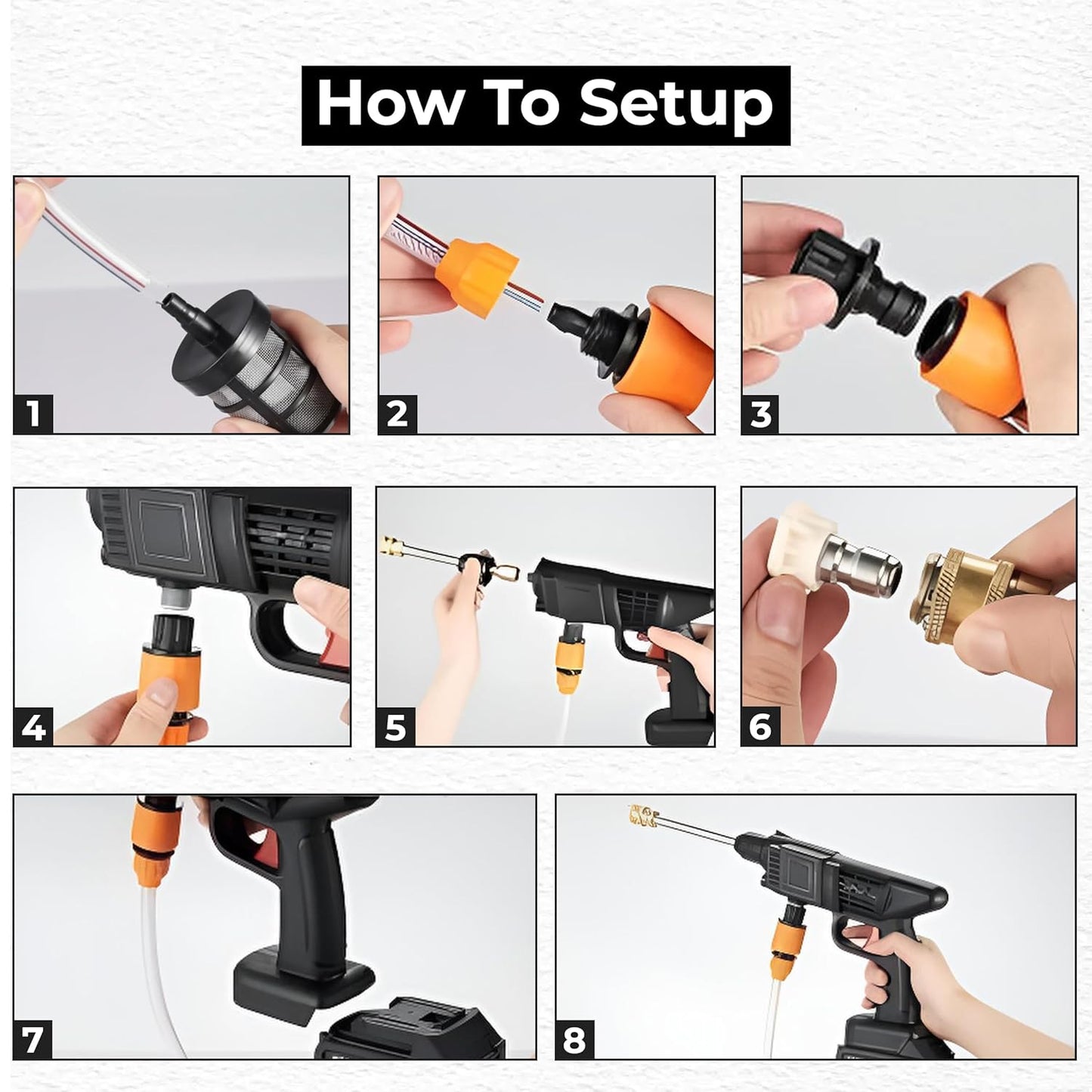 How To Setup

1

2

3

4

5

6

7

8