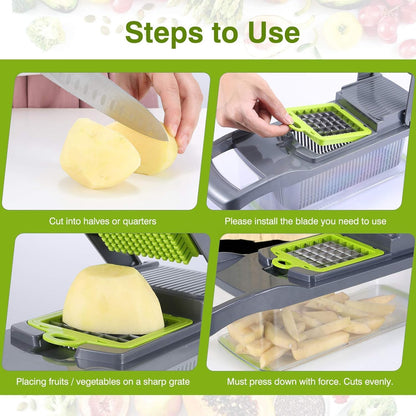 Steps to Use

Cut into halves or quarters

Please install the blade you need to use

Placing fruits / vegetables on a sharp grate

Must press down with force. Cuts evenly.