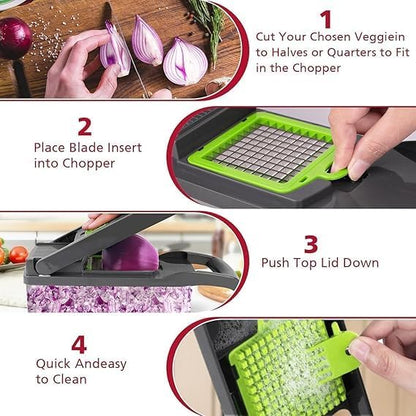 1
Cut Your Chosen Veggiein to Halves or Quarters to Fit in the Chopper

2
Place Blade Insert into Chopper

3
Push Top Lid Down

4
Quick Andeasy to Clean